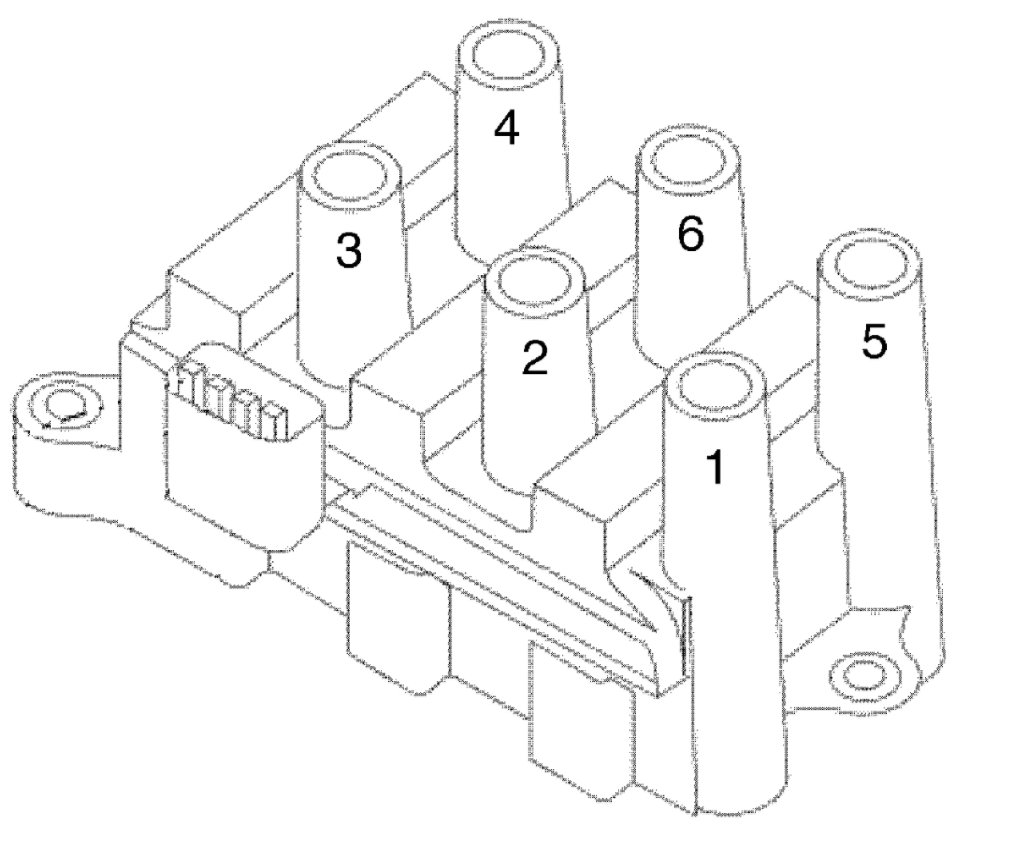 4
3
6
2
5
1