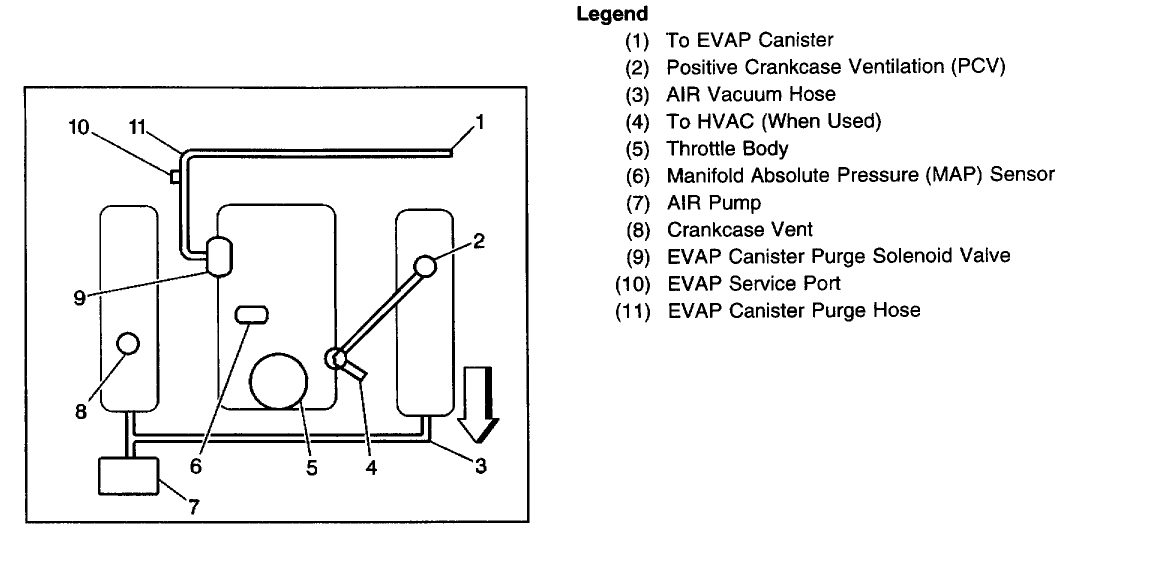 10 11 1
2
9
8
6 5 4 3
7

Legend
(1) To EVAP Canister
(2) Positive Crankcase Ventilation (PCV)
(3) AIR Vacuum Hose
(4) To HVAC (When Used)
(5) Throttle Body
(6) Manifold Absolute Pressure (MAP) Sensor
(7) AIR Pump
(8) Crankcase Vent
(9) EVAP Canister Purge Solenoid Valve
(10) EVAP Service Port
(11) EVAP Canister Purge Hose