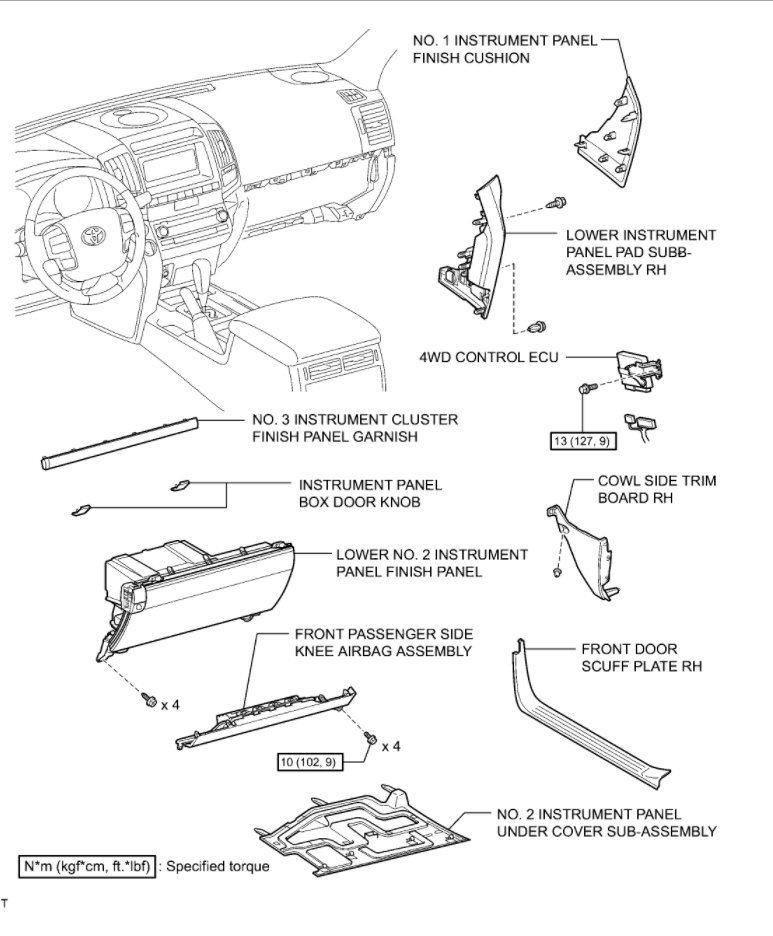 NO. 1 INSTRUMENT PANEL FINISH CUSHION

LOWER INSTRUMENT PANEL PAD SUBB-ASSEMBLY RH

4WD CONTROL ECU

13 (127, 9)

NO. 3 INSTRUMENT CLUSTER FINISH PANEL GARNISH

INSTRUMENT PANEL BOX DOOR KNOB

COWL SIDE TRIM BOARD RH

LOWER NO. 2 INSTRUMENT PANEL FINISH PANEL

FRONT PASSENGER SIDE KNEE AIRBAG ASSEMBLY

FRONT DOOR SCUFF PLATE RH

x 4

x 4

10 (102, 9)

NO. 2 INSTRUMENT PANEL UNDER COVER SUB-ASSEMBLY

N*m (kgf*cm, ft.*lbf) : Specified torque

T