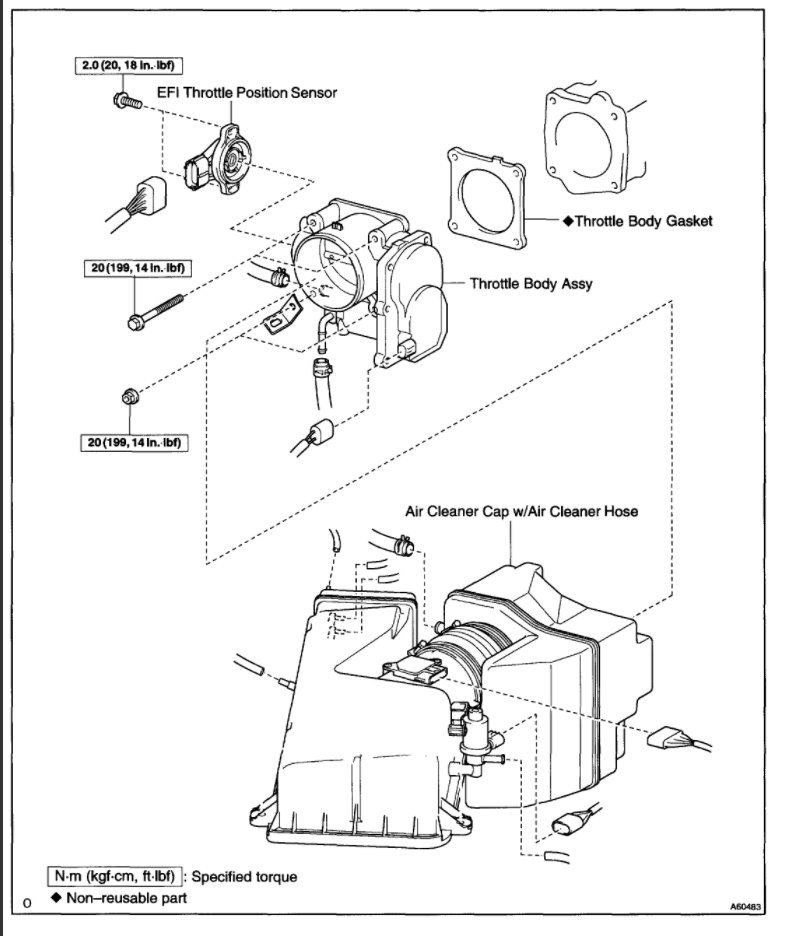 2.0 (20, 18 in.·lbf)

EFI Throttle Position Sensor

◆Throttle Body Gasket

20 (199, 14 in.·lbf)

Throttle Body Assy

20 (199, 14 in.·lbf)

Air Cleaner Cap w/Air Cleaner Hose

N·m (kgf·cm, ft·lbf) : Specified torque

◆ Non–reusable part

o

A60483