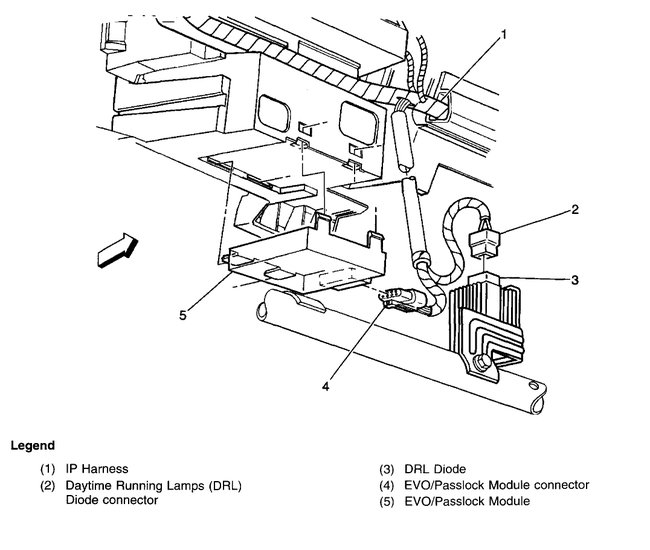 1

2

3

5

4

Legend

(1) IP Harness
(2) Daytime Running Lamps (DRL) Diode connector

(3) DRL Diode
(4) EVO/Passlock Module connector
(5) EVO/Passlock Module