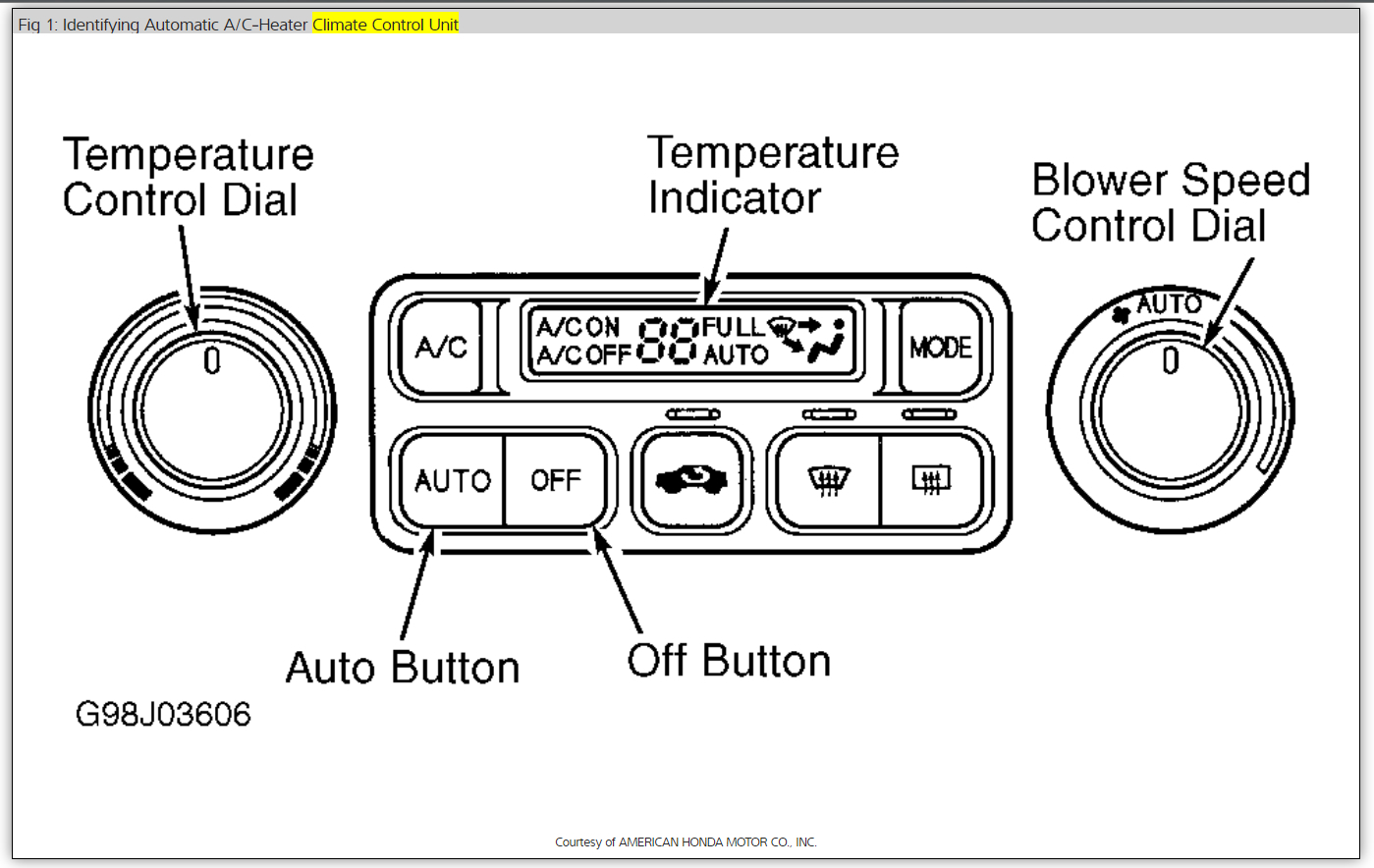 Fig 1: Identifying Automatic A/C-Heater Climate Control Unit

Temperature Control Dial

Temperature Indicator

Blower Speed Control Dial

0

A/C

A/C ON
A/C OFF
88
FULL
AUTO

MODE

AUTO
0

AUTO

OFF

Auto Button

Off Button

G98J03606

Courtesy of AMERICAN HONDA MOTOR CO., INC.