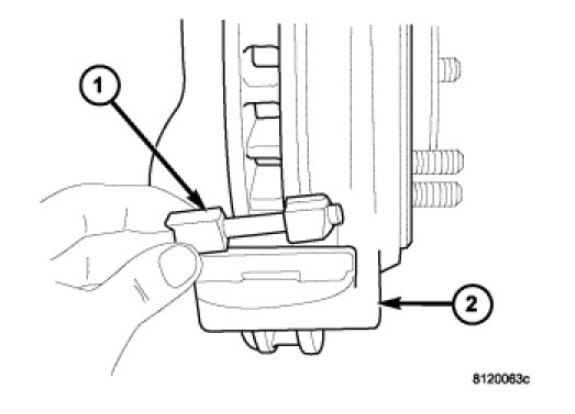 1

2

8120063c