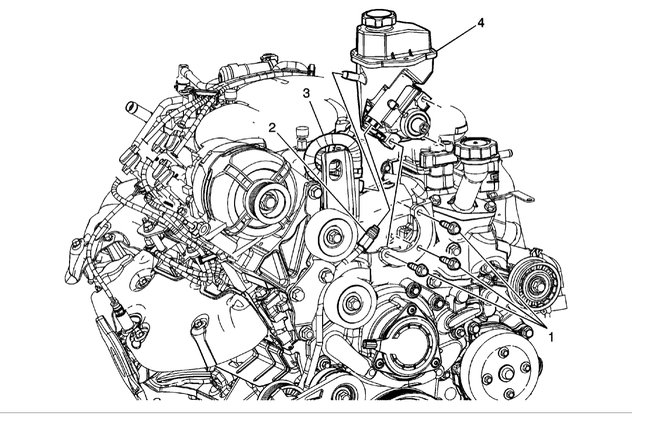 4
3
2
1