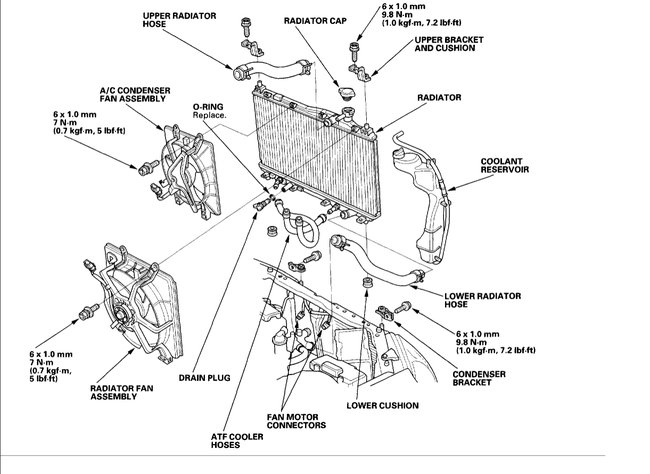 UPPER RADIATOR HOSE

RADIATOR CAP

6 x 1.0 mm
9.8 N·m
(1.0 kgf·m, 7.2 lbf·ft)

UPPER BRACKET AND CUSHION

A/C CONDENSER FAN ASSEMBLY

O-RING
Replace.

RADIATOR

6 x 1.0 mm
7 N·m
(0.7 kgf·m, 5 lbf·ft)

COOLANT RESERVOIR

LOWER RADIATOR HOSE

6 x 1.0 mm
9.8 N·m
(1.0 kgf·m, 7.2 lbf·ft)

6 x 1.0 mm
7 N·m
(0.7 kgf·m,
5 lbf·ft)

CONDENSER BRACKET

DRAIN PLUG

RADIATOR FAN ASSEMBLY

LOWER CUSHION

FAN MOTOR CONNECTORS

ATF COOLER HOSES