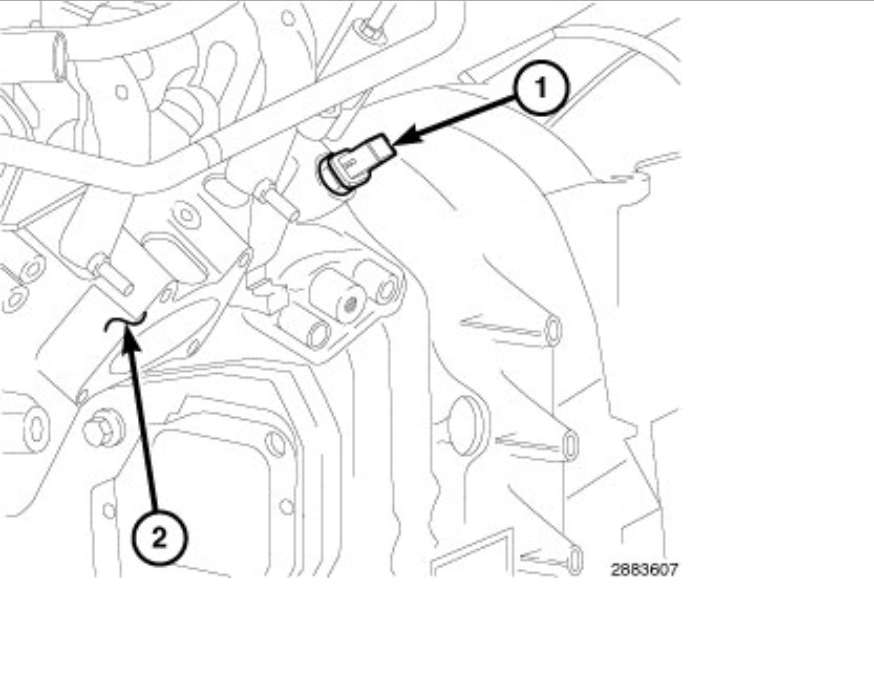 1

2

2883607