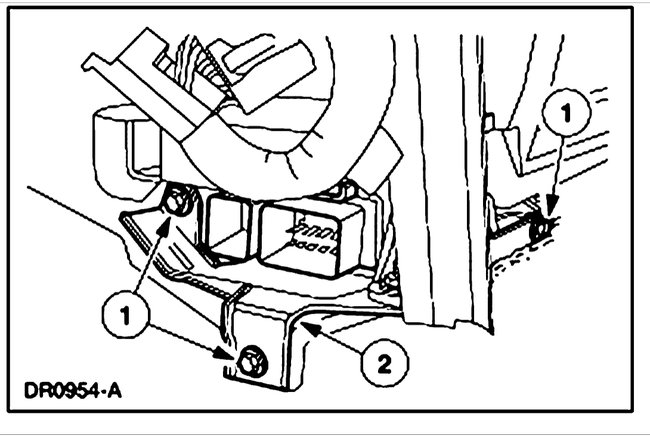 1

1

2

DR0954-A