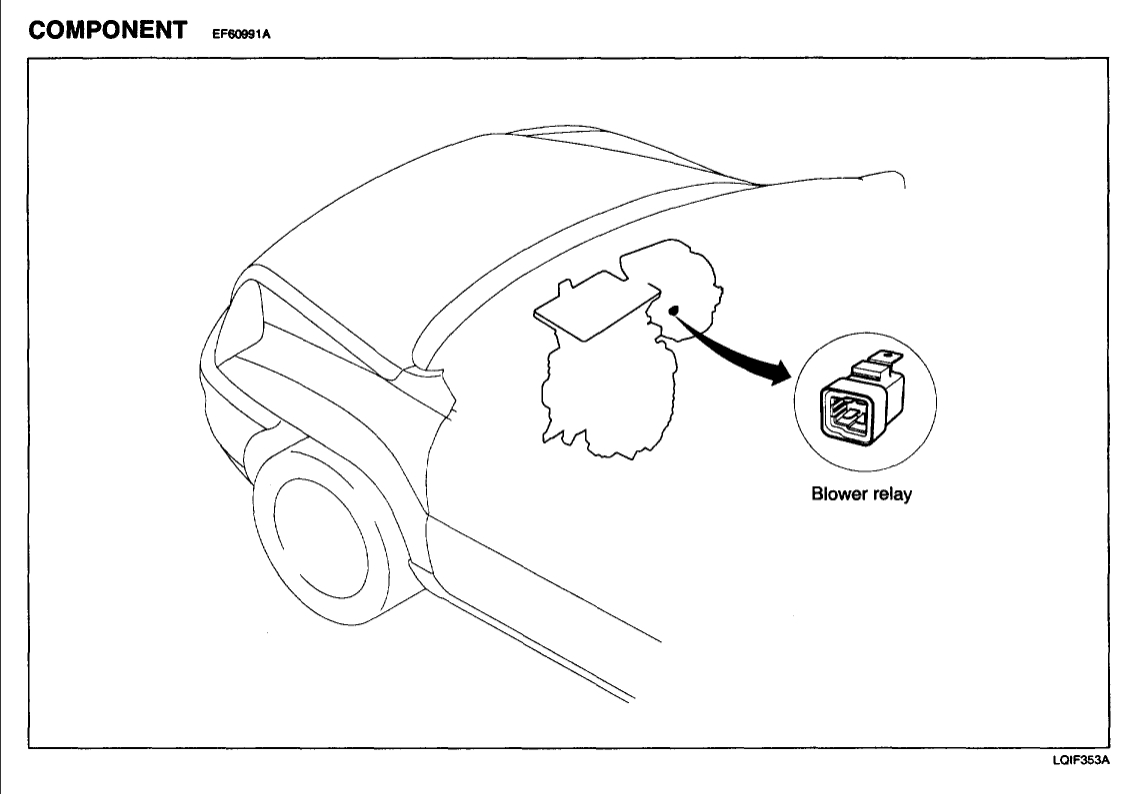 COMPONENT EF60991A

Blower relay

LQIF353A