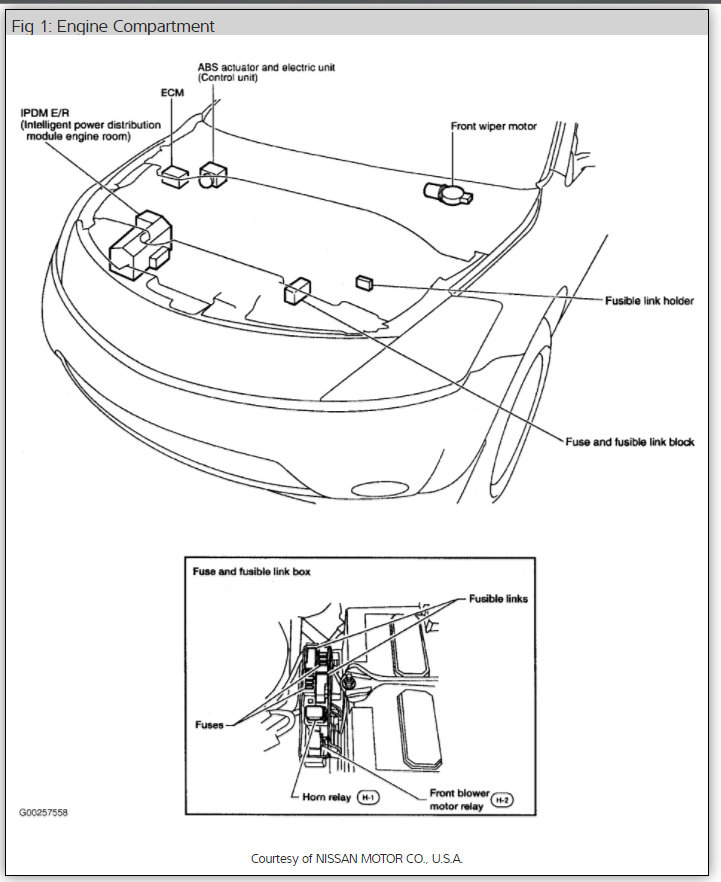 Fig 1: Engine Compartment

ABS actuator and electric unit (Control unit)

ECM

IPDM E/R (Intelligent power distribution module engine room)

Front wiper motor

Fusible link holder

Fuse and fusible link block

Fuse and fusible link box

Fusible links

Fuses

Horn relay H-1

Front blower motor relay H-2

G00257558

Courtesy of NISSAN MOTOR CO., U.S.A.