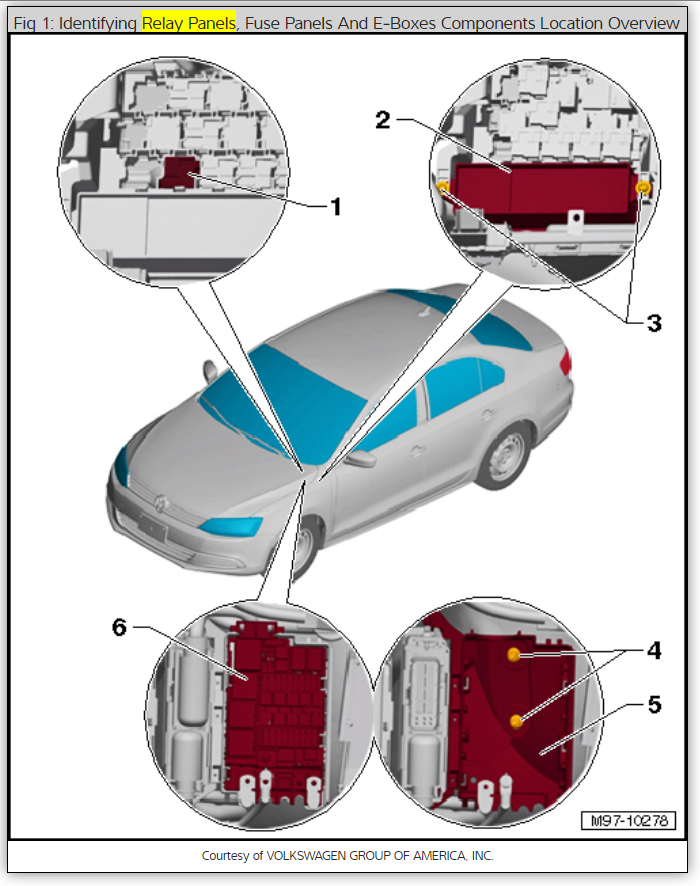 Fig 1: Identifying Relay Panels, Fuse Panels And E-Boxes Components Location Overview

1

2

3

6

4

5

M97-10278

Courtesy of VOLKSWAGEN GROUP OF AMERICA, INC.