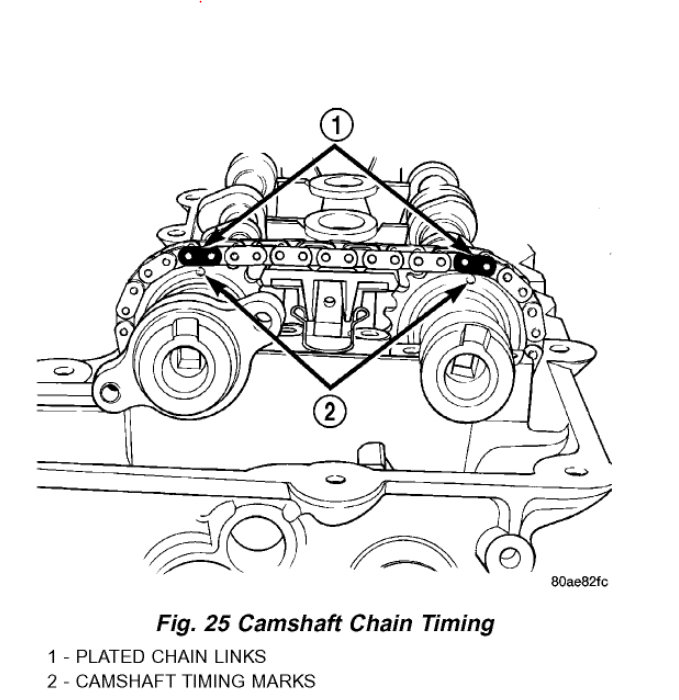 1

2

80ae82fc

Fig. 25 Camshaft Chain Timing

1 - PLATED CHAIN LINKS
2 - CAMSHAFT TIMING MARKS