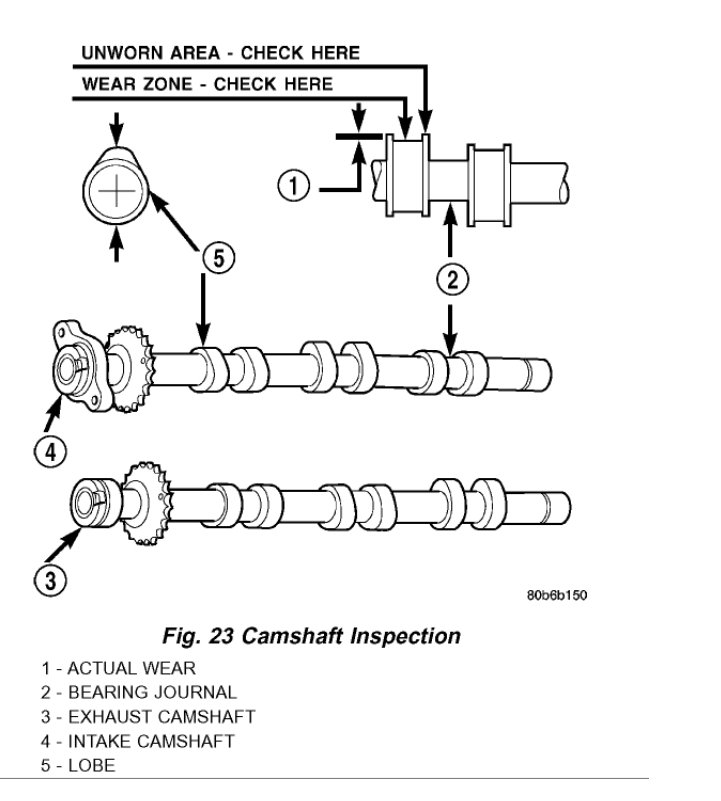 UNWORN AREA - CHECK HERE

WEAR ZONE - CHECK HERE

1

5

2

4

3

80b6b150

Fig. 23 Camshaft Inspection

1 - ACTUAL WEAR
2 - BEARING JOURNAL
3 - EXHAUST CAMSHAFT
4 - INTAKE CAMSHAFT
5 - LOBE