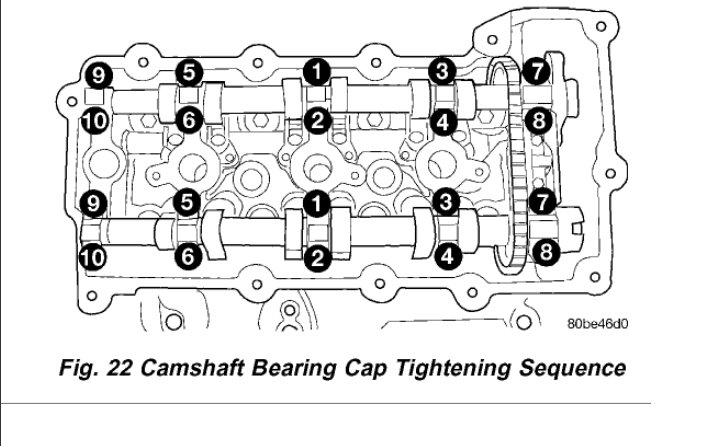 9 5 1 3 7
10 6 2 4 8
9 5 1 3 7
10 6 2 4 8

80be46d0

Fig. 22 Camshaft Bearing Cap Tightening Sequence