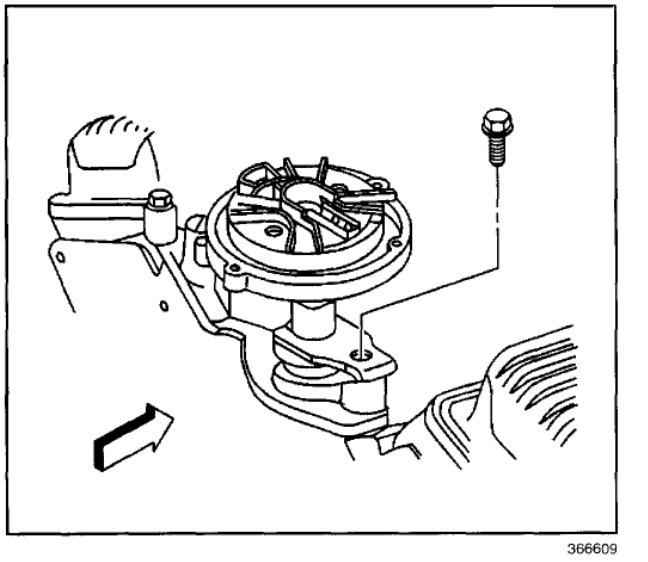 366609