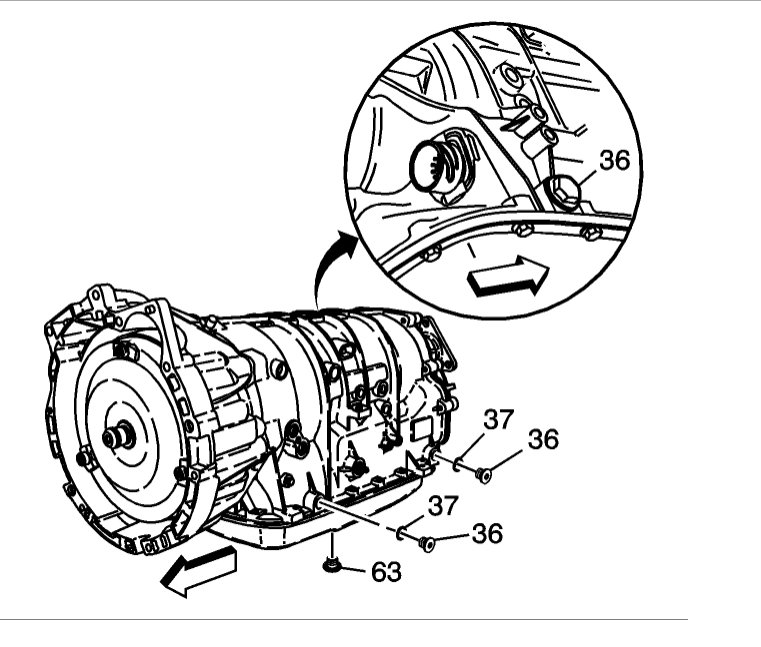 36

37
36
37
36
63