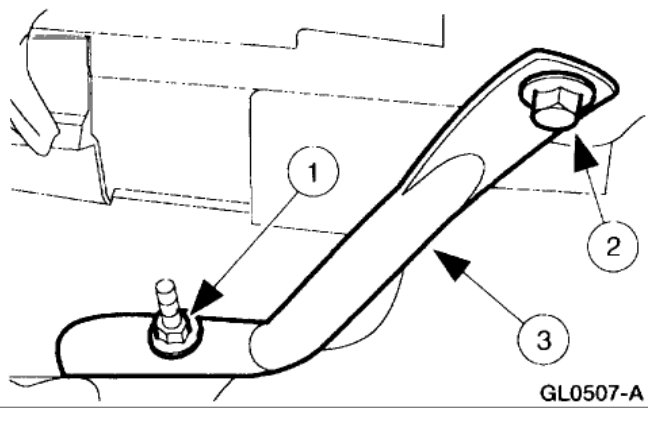 1
2
3
GL0507-A