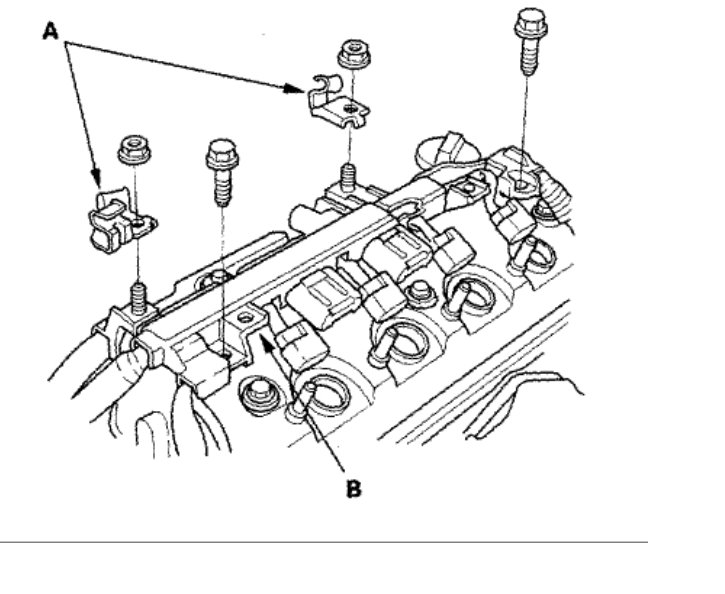 A

B