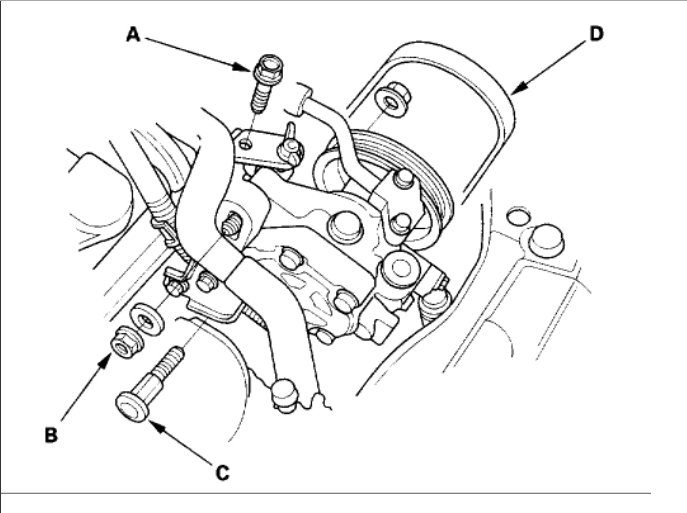 A
D
B
C