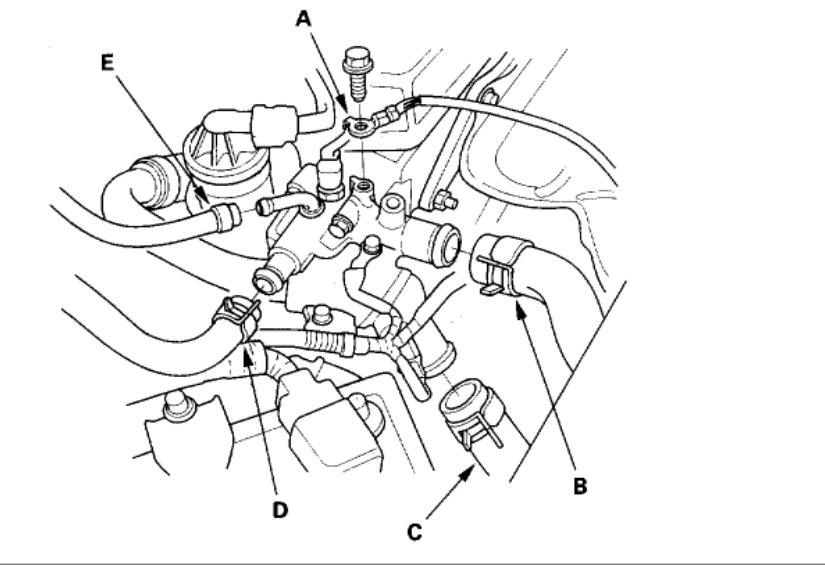 A
E
B
D
C