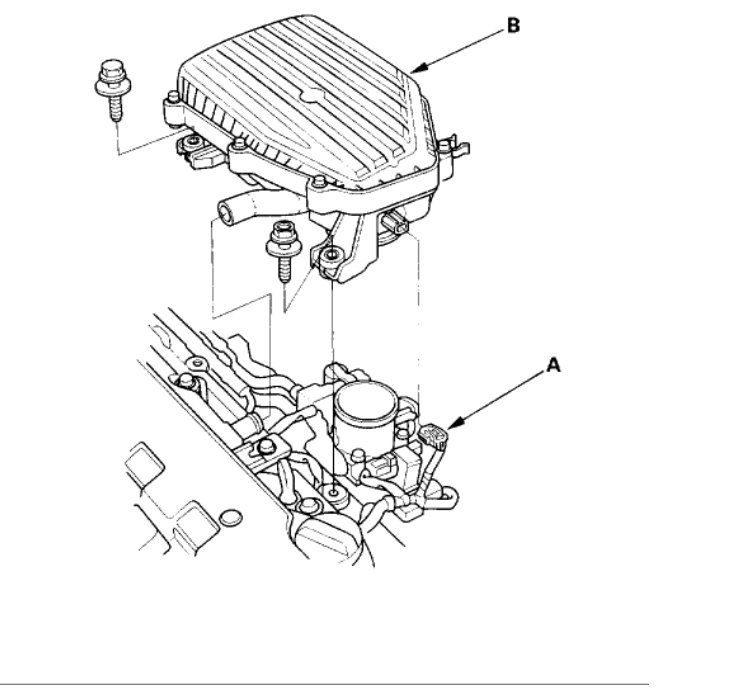 B

A