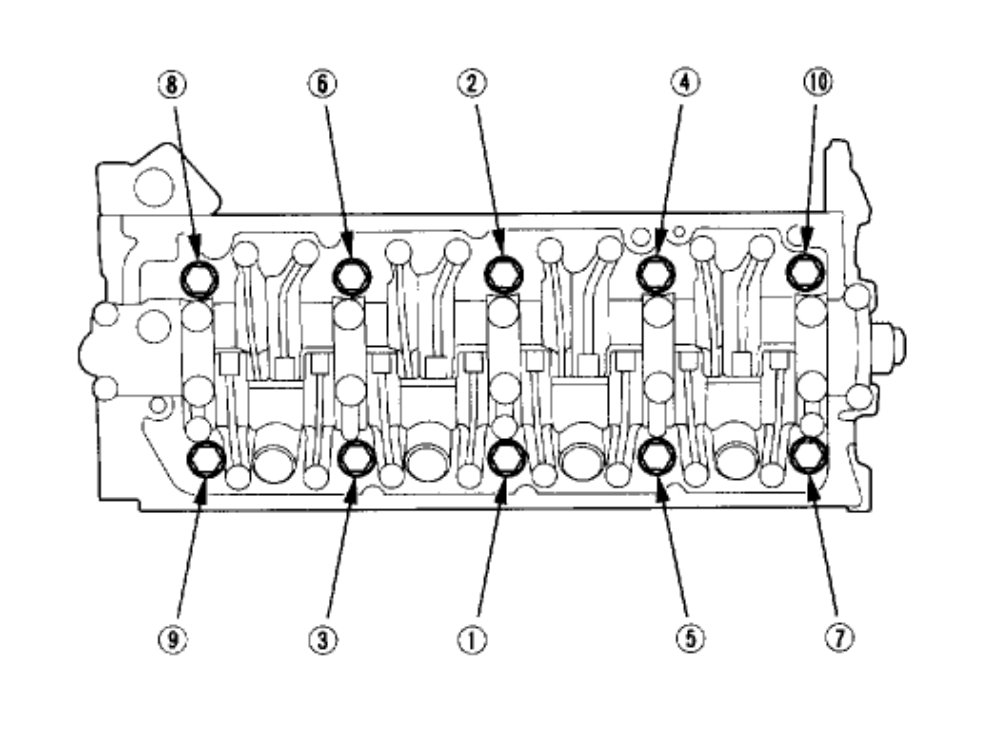 8
6
2
4
10
9
3
1
5
7