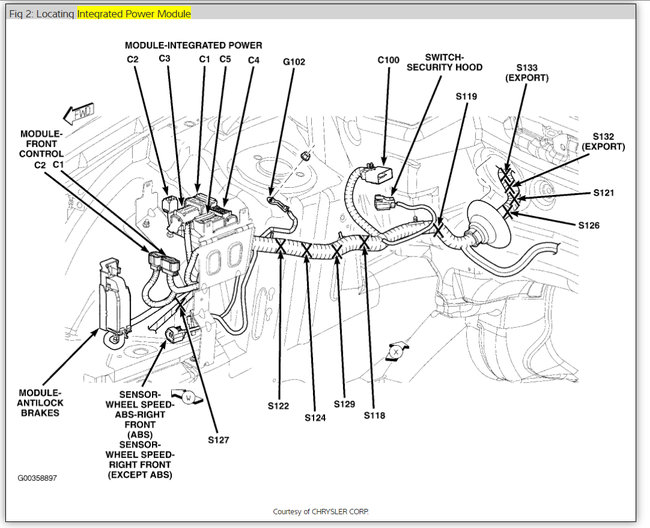 Fig 2: Locating Integrated Power Module

MODULE-INTEGRATED POWER
C2 C3 C1 C5 C4
G102
C100
SWITCH-SECURITY HOOD
S133 (EXPORT)
S119
FWD
MODULE-FRONT CONTROL
C2 C1
S132 (EXPORT)
S121
S126
MODULE-ANTILOCK BRAKES
SENSOR-WHEEL SPEED-ABS-RIGHT FRONT (ABS)
SENSOR-WHEEL SPEED-RIGHT FRONT (EXCEPT ABS)
S127
S122
S124
S129
S118
G00358897

Courtesy of CHRYSLER CORP.