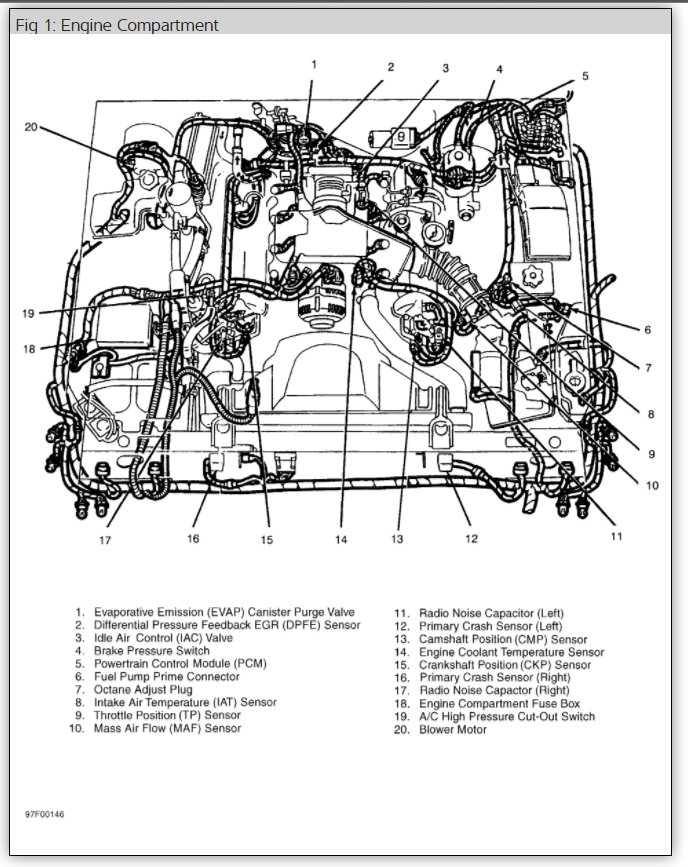 Fig 1: Engine Compartment

1
2
3
4
5
20
19
18
6
7
8
9
10
17
16
15
14
13
12
11

1. Evaporative Emission (EVAP) Canister Purge Valve
2. Differential Pressure Feedback EGR (DPFE) Sensor
3. Idle Air Control (IAC) Valve
4. Brake Pressure Switch
5. Powertrain Control Module (PCM)
6. Fuel Pump Prime Connector
7. Octane Adjust Plug
8. Intake Air Temperature (IAT) Sensor
9. Throttle Position (TP) Sensor
10. Mass Air Flow (MAF) Sensor

11. Radio Noise Capacitor (Left)
12. Primary Crash Sensor (Left)
13. Camshaft Position (CMP) Sensor
14. Engine Coolant Temperature Sensor
15. Crankshaft Position (CKP) Sensor
16. Primary Crash Sensor (Right)
17. Radio Noise Capacitor (Right)
18. Engine Compartment Fuse Box
19. A/C High Pressure Cut-Out Switch
20. Blower Motor

97F00146