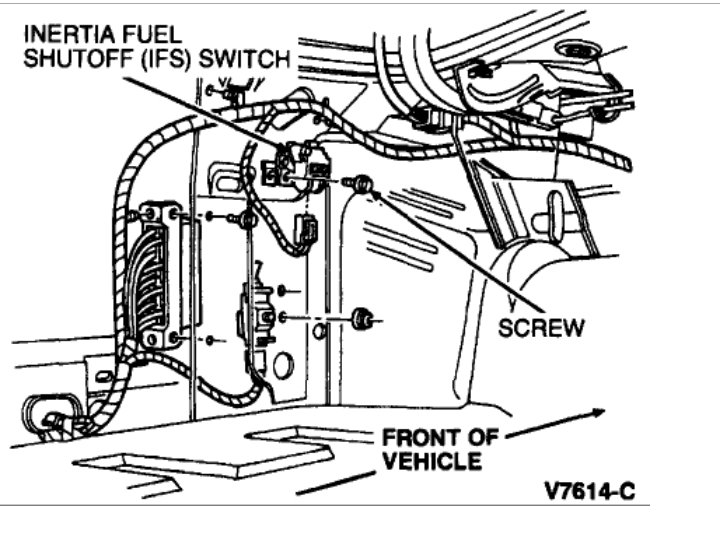 INERTIA FUEL SHUTOFF (IFS) SWITCH

SCREW

FRONT OF VEHICLE

V7614-C