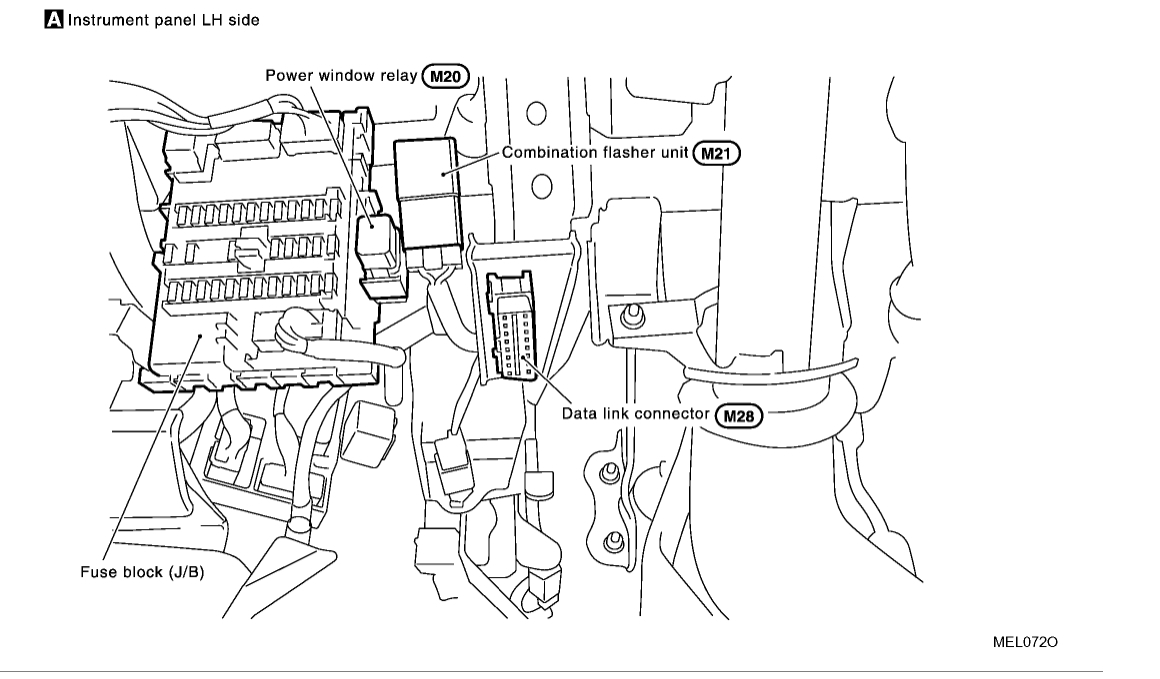 A Instrument panel LH side

Power window relay M20

Combination flasher unit M21

Data link connector M28

Fuse block (J/B)

MEL072O