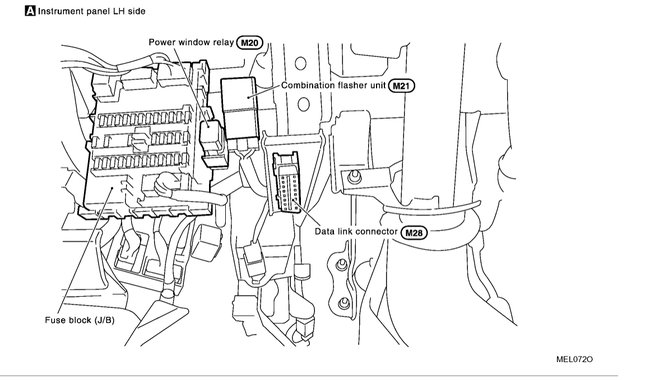 A Instrument panel LH side

Power window relay M20

Combination flasher unit M21

Data link connector M28

Fuse block (J/B)

MEL072O