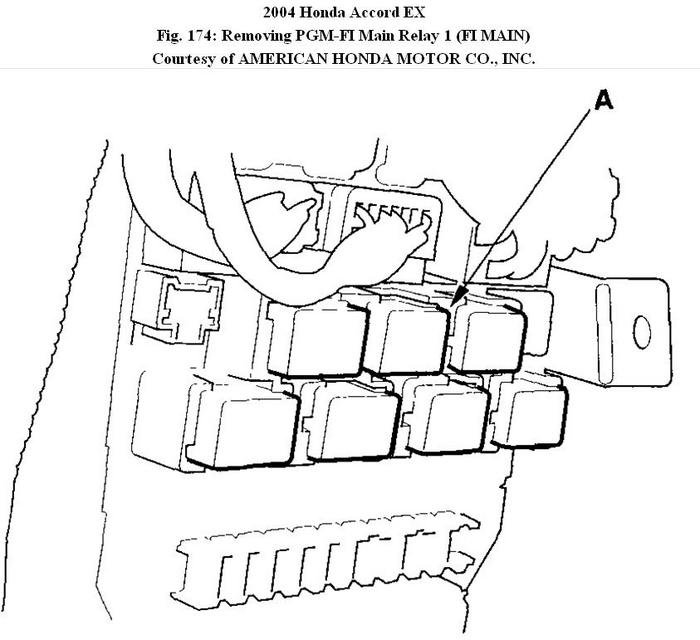 2004 Honda Accord EX
Fig. 174: Removing PGM-FI Main Relay 1 (FI MAIN)
Courtesy of AMERICAN HONDA MOTOR CO., INC.

A