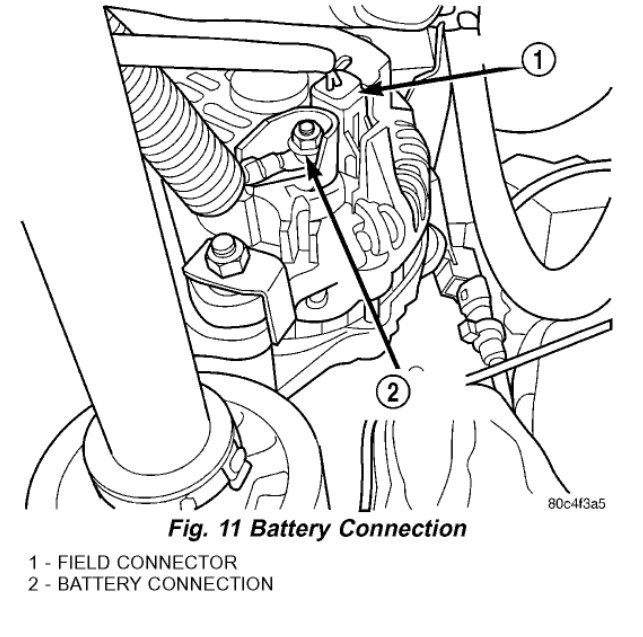 1

2

80c4f3a5

Fig. 11 Battery Connection

1 - FIELD CONNECTOR
2 - BATTERY CONNECTION