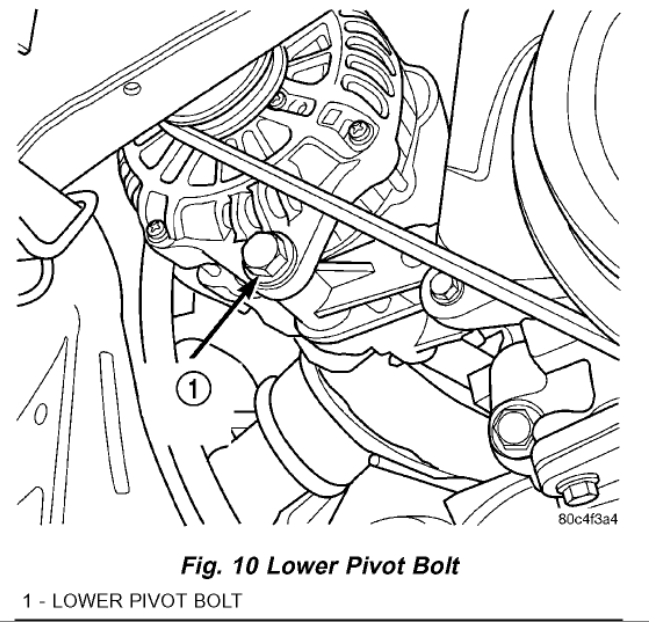 1

80c4f3a4

Fig. 10 Lower Pivot Bolt

1 - LOWER PIVOT BOLT