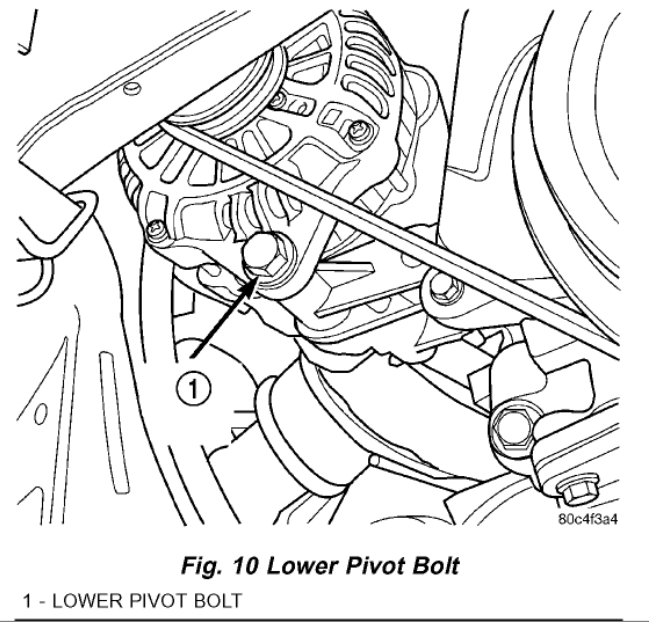 1

80c4f3a4

Fig. 10 Lower Pivot Bolt

1 - LOWER PIVOT BOLT