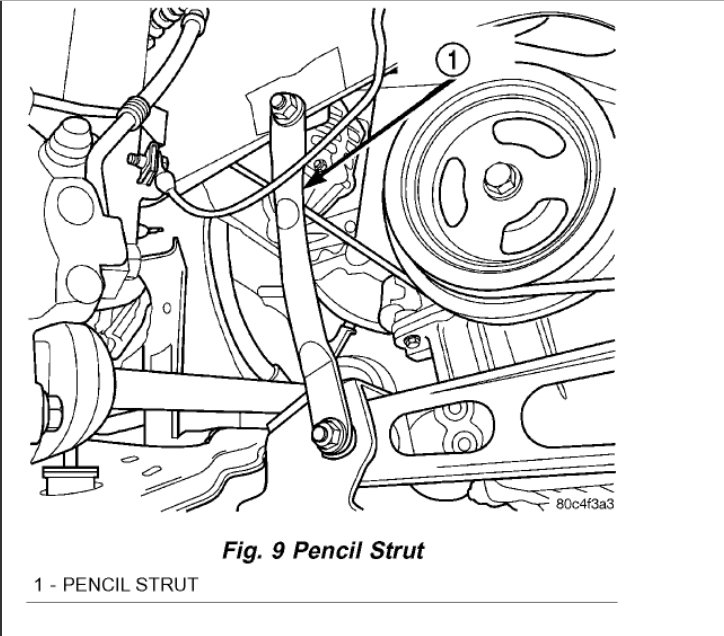 1

80c4f3a3

Fig. 9 Pencil Strut

1 - PENCIL STRUT