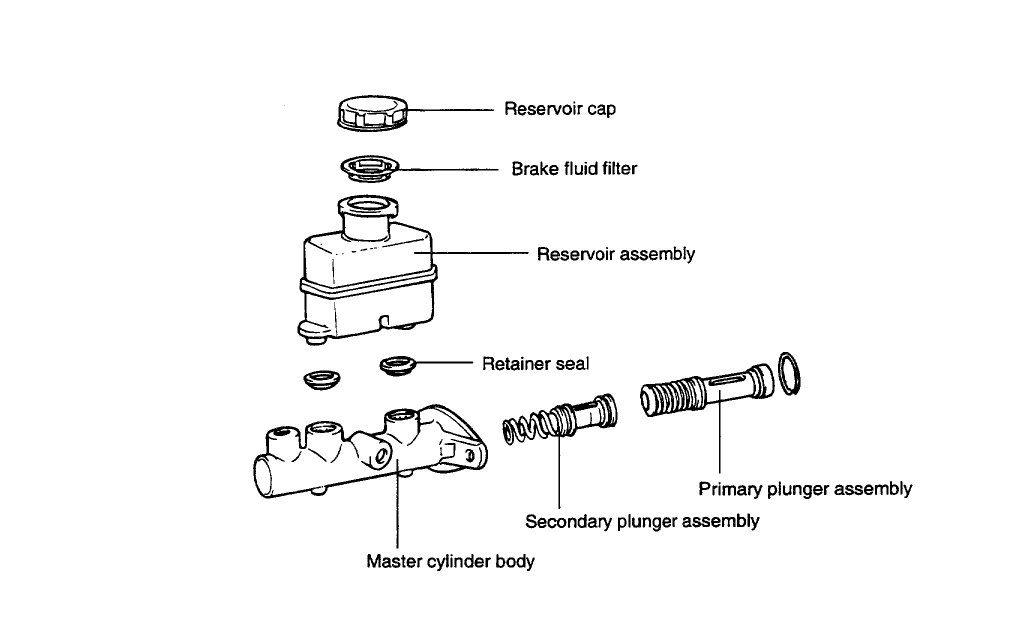 Reservoir cap

Brake fluid filter

Reservoir assembly

Retainer seal

Primary plunger assembly

Secondary plunger assembly

Master cylinder body