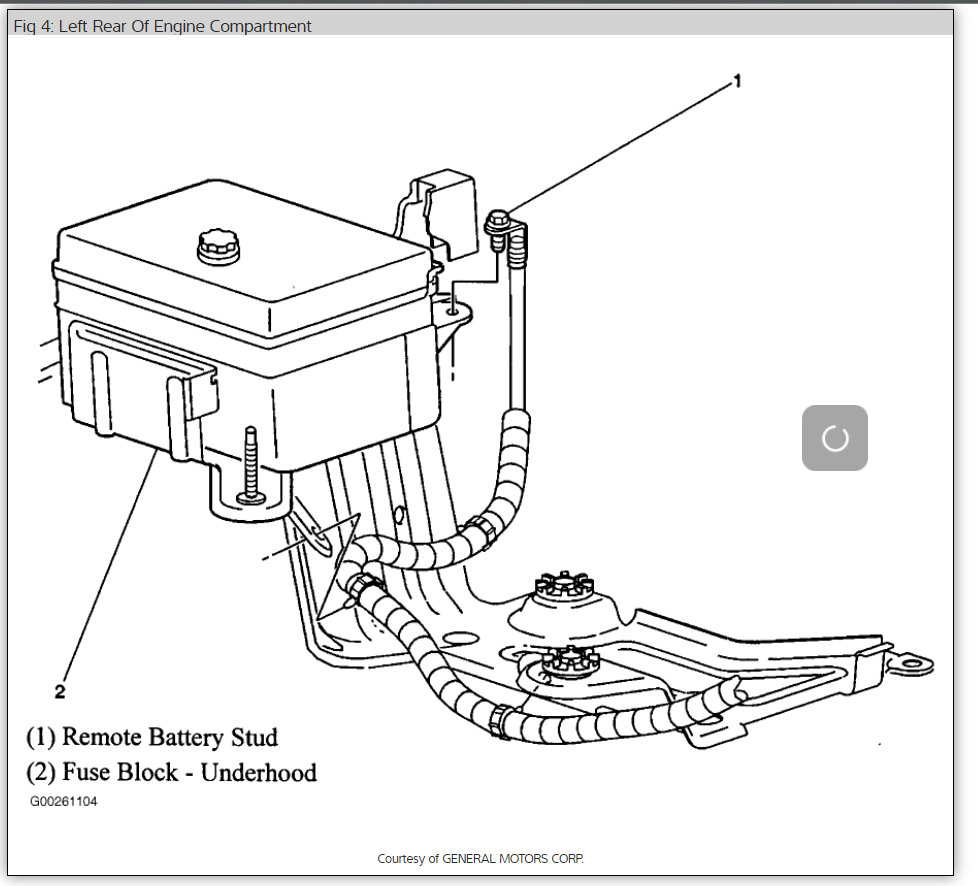 Fig 4: Left Rear Of Engine Compartment

1

2

(1) Remote Battery Stud
(2) Fuse Block - Underhood
G00261104

Courtesy of GENERAL MOTORS CORP.