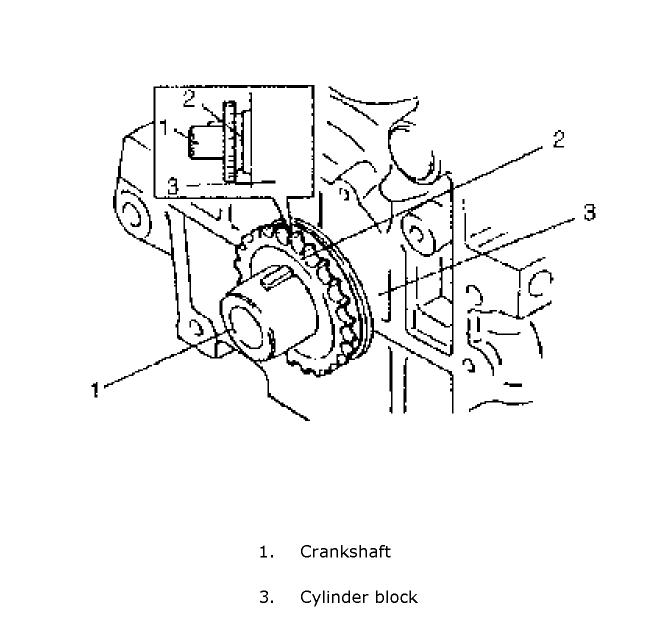 2
1
3
2
3
1

1. Crankshaft

3. Cylinder block