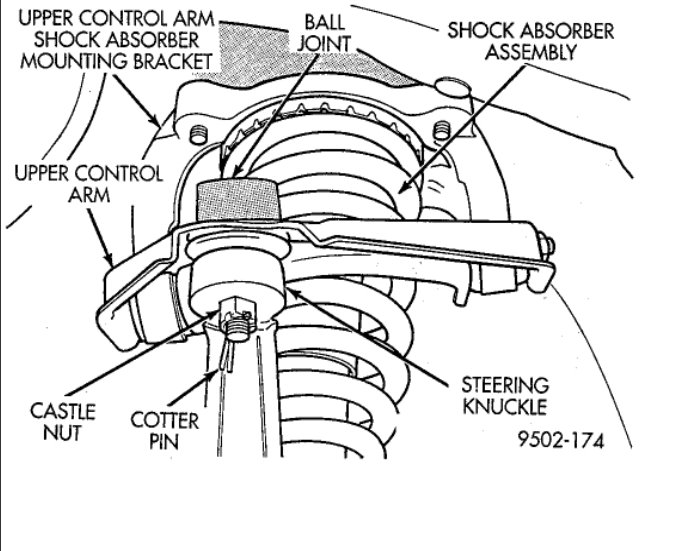 UPPER CONTROL ARM SHOCK ABSORBER MOUNTING BRACKET

BALL JOINT

SHOCK ABSORBER ASSEMBLY

UPPER CONTROL ARM

CASTLE NUT

COTTER PIN

STEERING KNUCKLE

9502-174