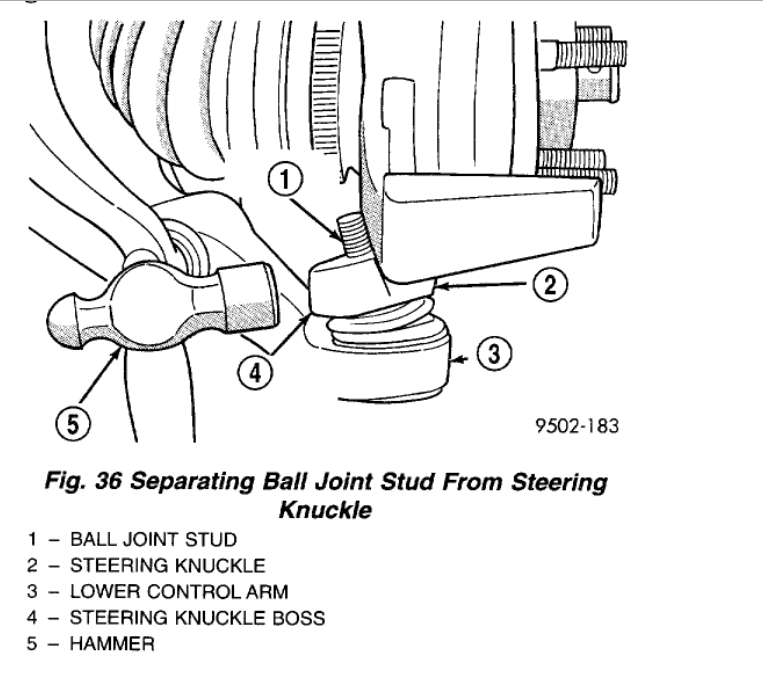 1

2

3

4

5

9502-183

Fig. 36 Separating Ball Joint Stud From Steering Knuckle

1 – BALL JOINT STUD
2 – STEERING KNUCKLE
3 – LOWER CONTROL ARM
4 – STEERING KNUCKLE BOSS
5 – HAMMER