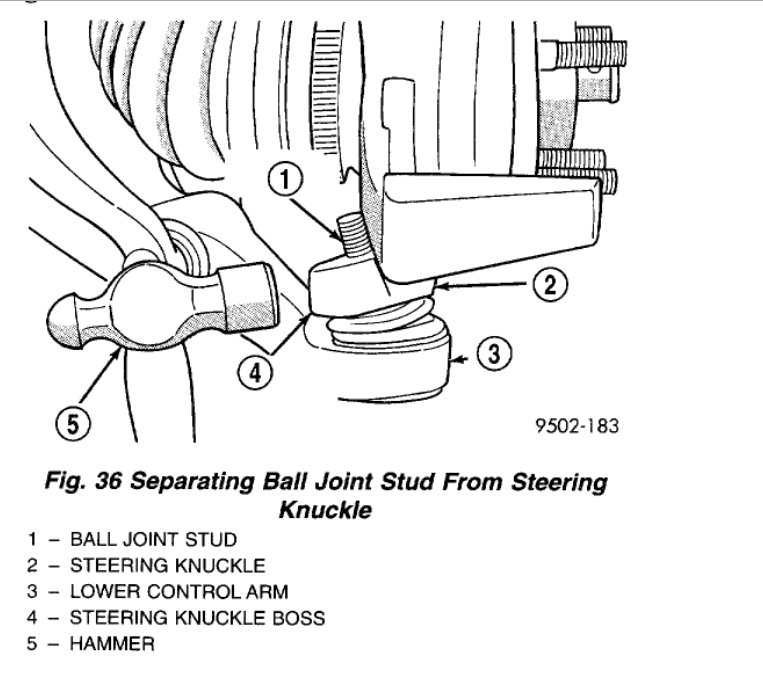 1

2

3

4

5

9502-183

Fig. 36 Separating Ball Joint Stud From Steering Knuckle

1 – BALL JOINT STUD
2 – STEERING KNUCKLE
3 – LOWER CONTROL ARM
4 – STEERING KNUCKLE BOSS
5 – HAMMER