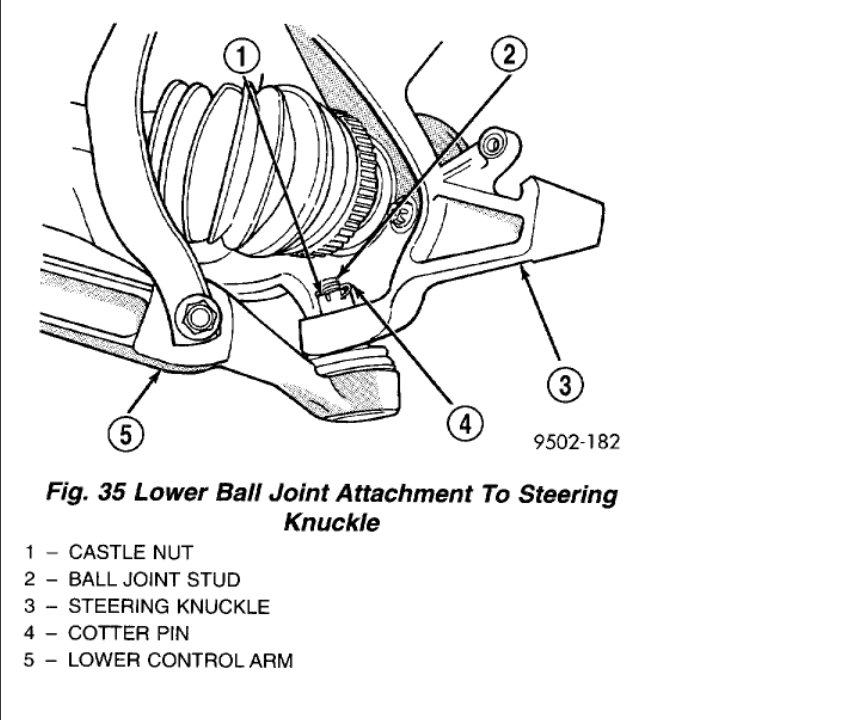 1
2
3
4
5
9502-182

Fig. 35 Lower Ball Joint Attachment To Steering Knuckle

1 – CASTLE NUT
2 – BALL JOINT STUD
3 – STEERING KNUCKLE
4 – COTTER PIN
5 – LOWER CONTROL ARM