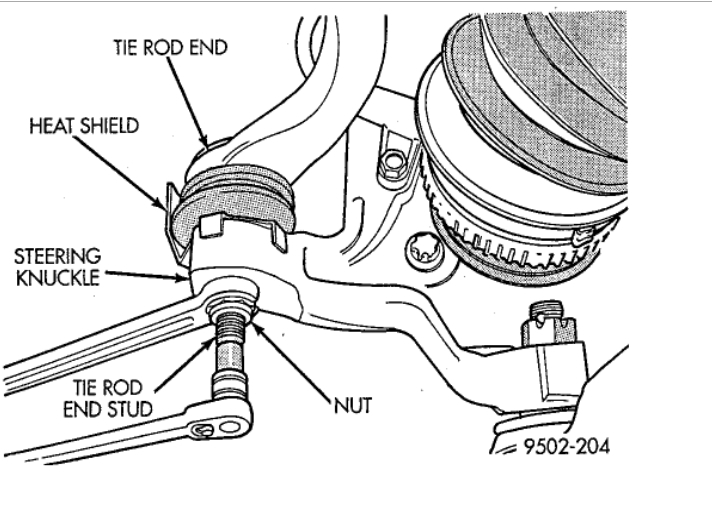 TIE ROD END

HEAT SHIELD

STEERING KNUCKLE

TIE ROD END STUD

NUT

9502-204