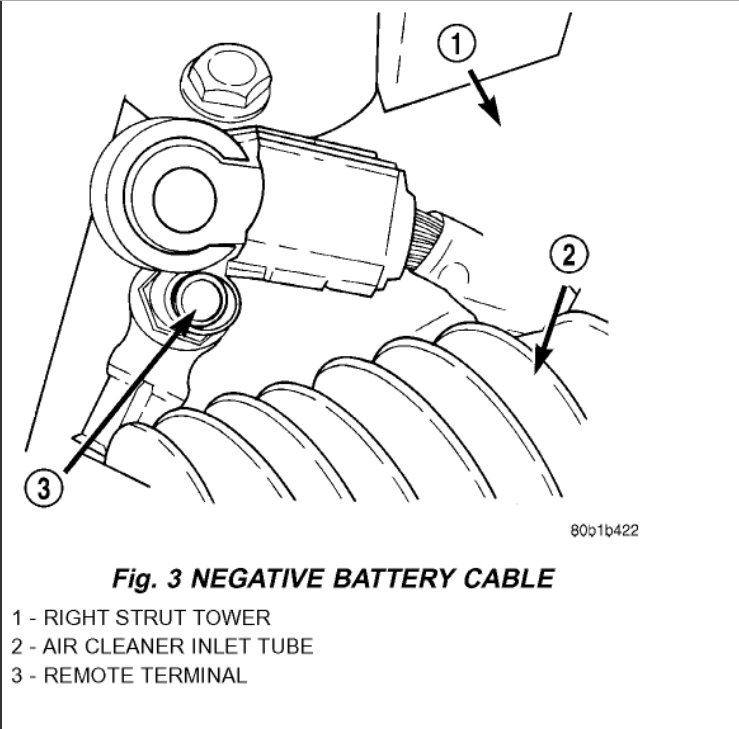 1

2

3

80b1b422

Fig. 3 NEGATIVE BATTERY CABLE

1 - RIGHT STRUT TOWER
2 - AIR CLEANER INLET TUBE
3 - REMOTE TERMINAL