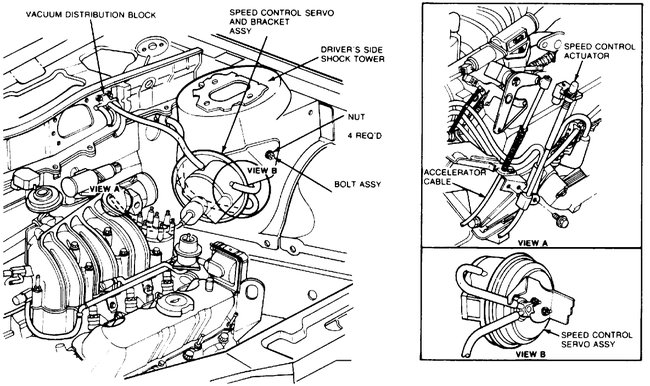 VACUUM DISTRIBUTION BLOCK

SPEED CONTROL SERVO AND BRACKET ASSY

DRIVER'S SIDE SHOCK TOWER

NUT 4 REQ'D

VIEW B

BOLT ASSY

VIEW A

SPEED CONTROL ACTUATOR

ACCELERATOR CABLE

VIEW A

SPEED CONTROL SERVO ASSY

VIEW B