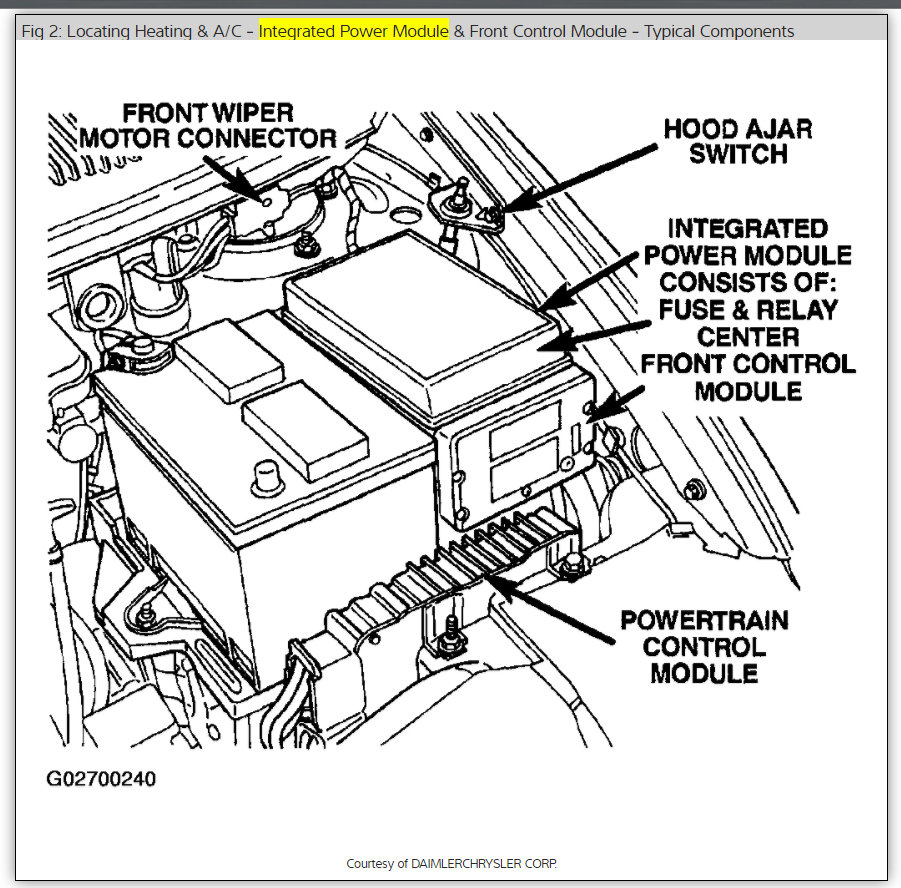 Fig 2: Locating Heating & A/C - Integrated Power Module & Front Control Module - Typical Components

FRONT WIPER MOTOR CONNECTOR

HOOD AJAR SWITCH

INTEGRATED POWER MODULE CONSISTS OF: FUSE & RELAY CENTER FRONT CONTROL MODULE

POWERTRAIN CONTROL MODULE

G02700240

Courtesy of DAIMLERCHRYSLER CORP.