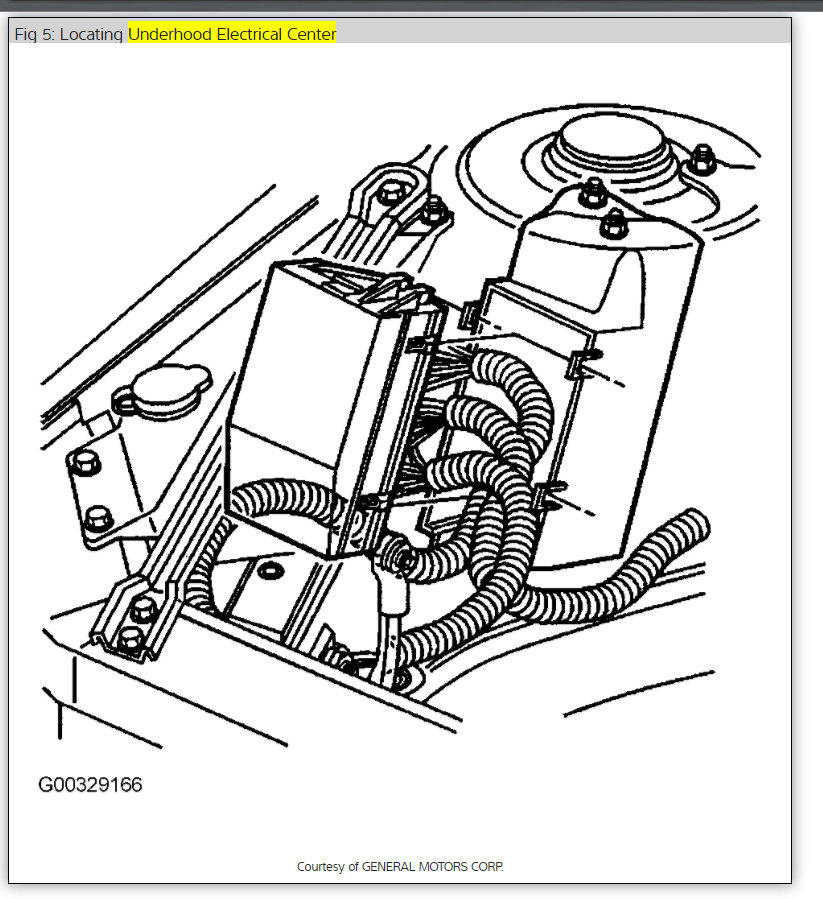 Fig 5: Locating Underhood Electrical Center

G00329166

Courtesy of GENERAL MOTORS CORP.