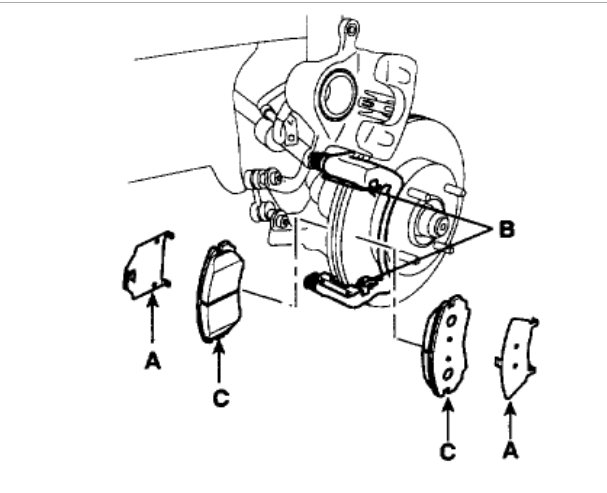 B
A
C
C
A