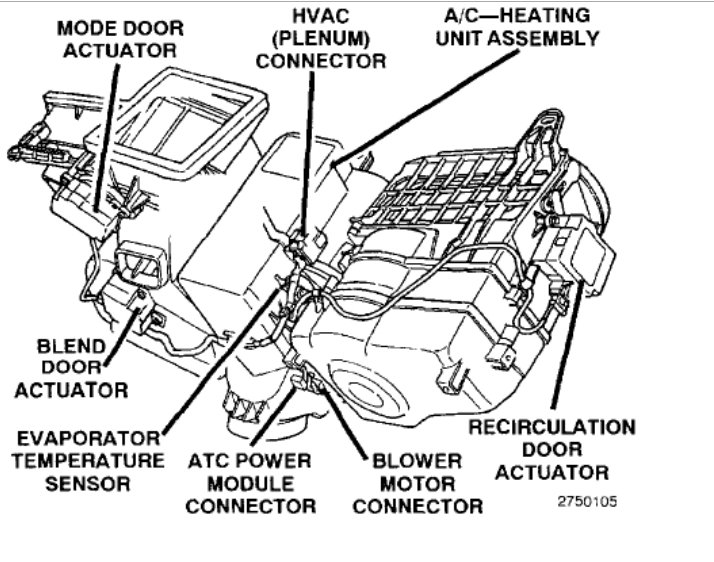 MODE DOOR ACTUATOR

HVAC (PLENUM) CONNECTOR

A/C—HEATING UNIT ASSEMBLY

BLEND DOOR ACTUATOR

EVAPORATOR TEMPERATURE SENSOR

ATC POWER MODULE CONNECTOR

BLOWER MOTOR CONNECTOR

RECIRCULATION DOOR ACTUATOR

2750105