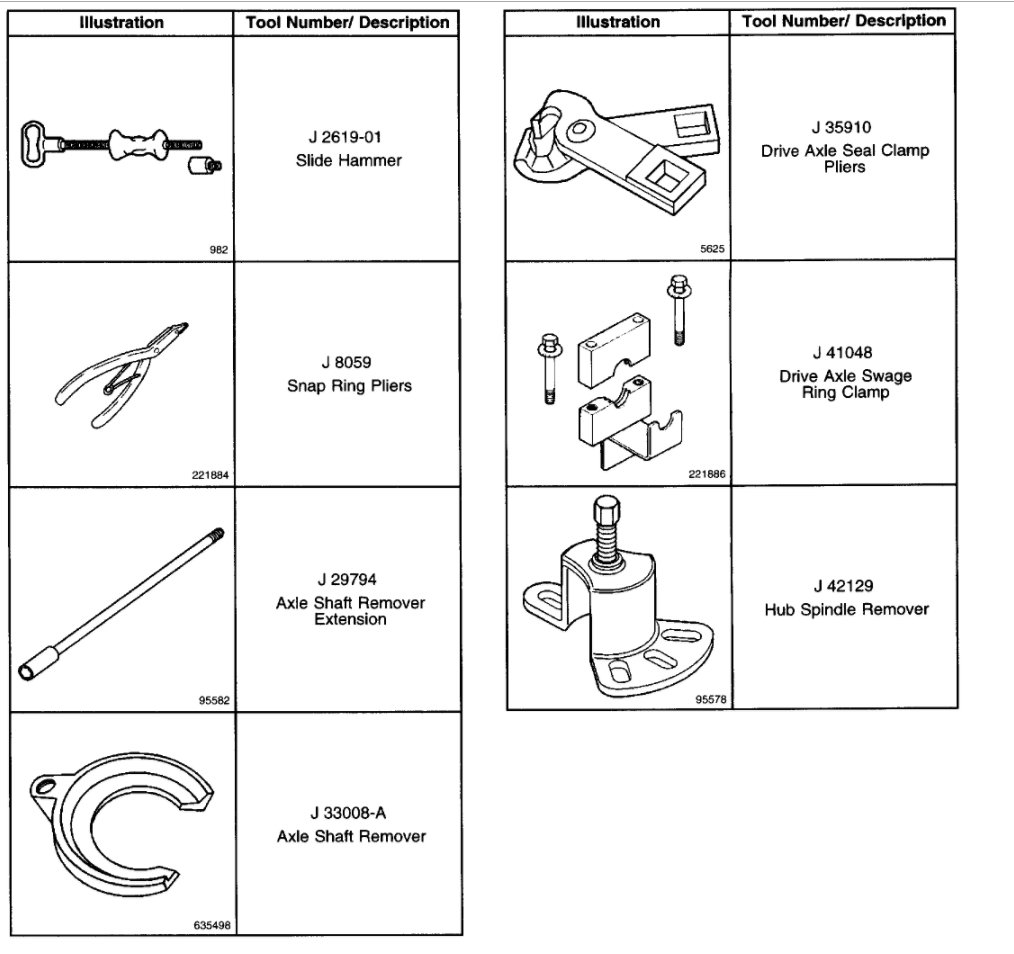 | Illustration | Tool Number/ Description |
|---|---|
| 982 | J 2619-01 Slide Hammer |
| 221884 | J 8059 Snap Ring Pliers |
| 95582 | J 29794 Axle Shaft Remover Extension |
| 635498 | J 33008-A Axle Shaft Remover |

| Illustration | Tool Number/ Description |
|---|---|
| 5625 | J 35910 Drive Axle Seal Clamp Pliers |
| 221886 | J 41048 Drive Axle Swage Ring Clamp |
| 95578 | J 42129 Hub Spindle Remover |